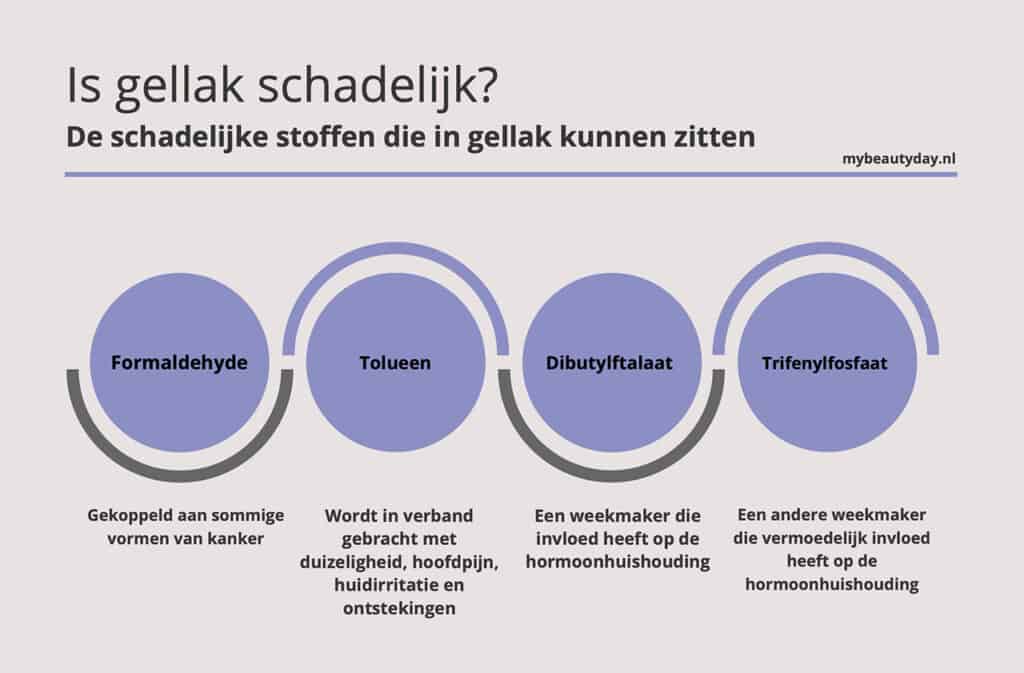 Is gellak schadelijk?
De schadelijke stoffen die in gellak kunnen zitten

mybeautyday.nl

Formaldehyde

Tolueen

Dibutylftalaat

Trifenylfosfaat

Gekoppeld aan sommige vormen van kanker

Wordt in verband gebracht met duizeligheid, hoofdpijn, huidirritatie en ontstekingen

Een weekmaker die invloed heeft op de hormoonhuishouding

Een andere weekmaker die vermoedelijk invloed heeft op de hormoonhuishouding